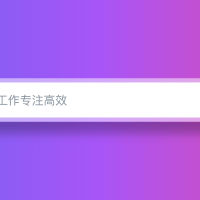 工作专注高效