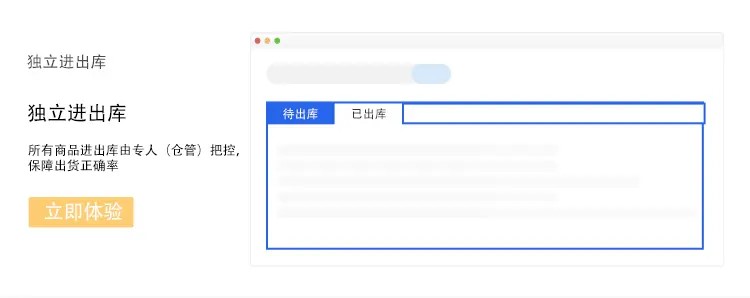 独立进出库

独立进出库

所有商品进出库由专人（仓管）把控，保障出货正确率

立即体验

待出库

已出库